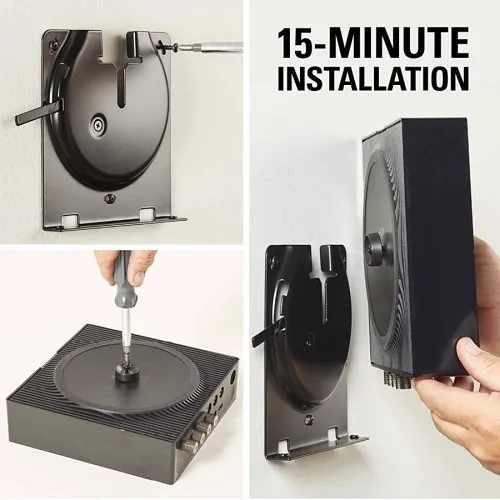 15-MINUTE INSTALLATION