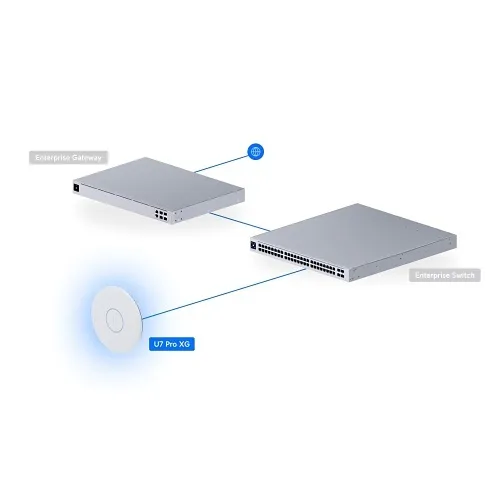 Enterprise Gateway

Enterprise Switch

U7 Pro XG