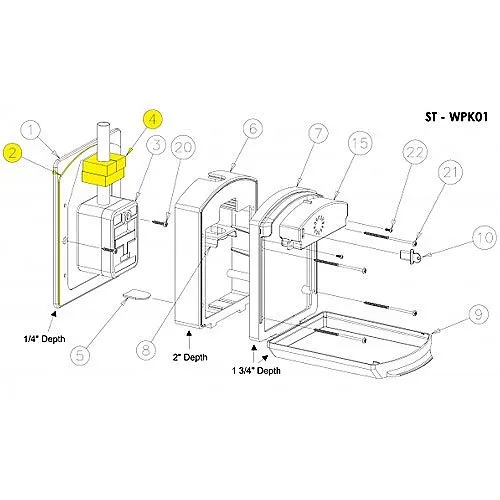 ST - WPK01

1
2
4
3
20
6
7
15
22
21
10
9
5
8

1/4" Depth

2" Depth

1 3/4" Depth