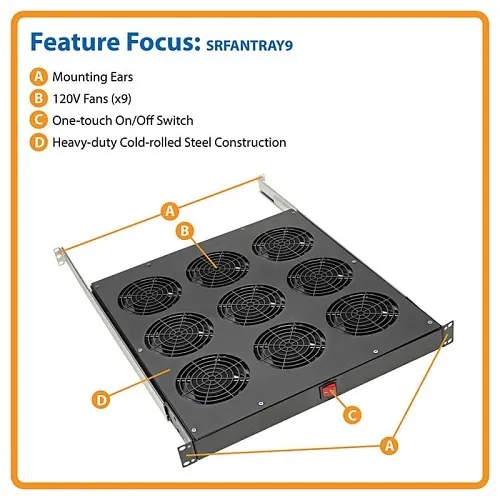 Feature Focus: SRFANTRAY9

A Mounting Ears
B 120V Fans (x9)
C One-touch On/Off Switch
D Heavy-duty Cold-rolled Steel Construction

A
B
D
C
A