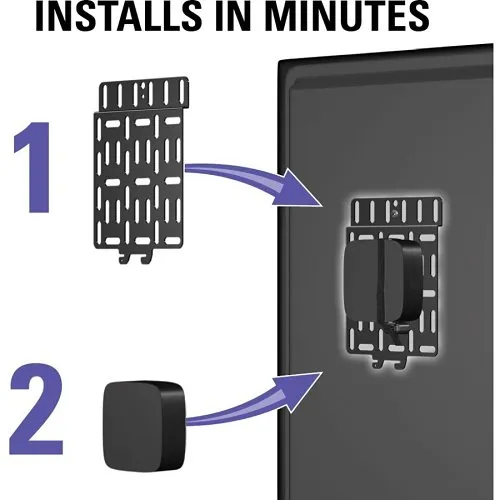 INSTALLS IN MINUTES

1

2