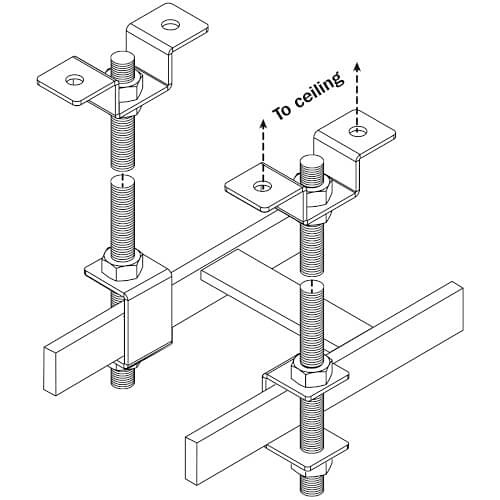 To ceiling