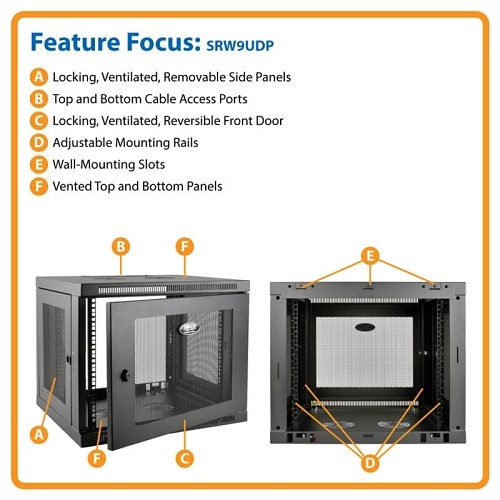 Feature Focus: SRW9UDP

A Locking, Ventilated, Removable Side Panels
B Top and Bottom Cable Access Ports
C Locking, Ventilated, Reversible Front Door
D Adjustable Mounting Rails
E Wall-Mounting Slots
F Vented Top and Bottom Panels

B
F
A
F
C
E
D