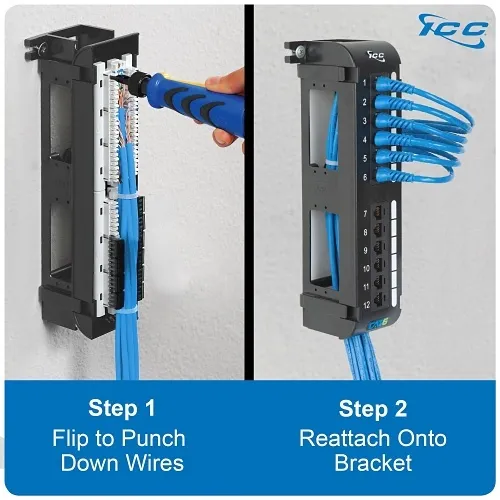 ICC

ICC

1
2
3
4
5
6
7
8
9
10
11
12

CAT6

Step 1
Flip to Punch Down Wires

Step 2
Reattach Onto Bracket