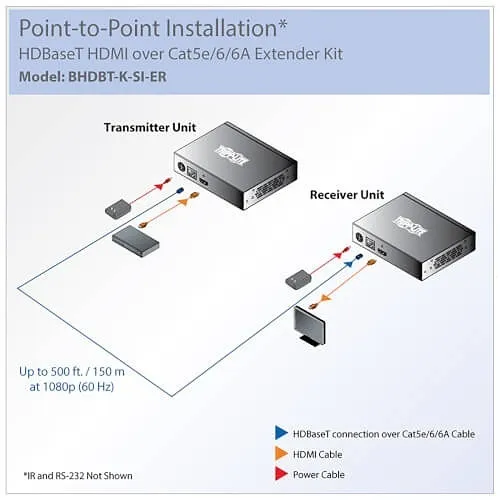 Point-to-Point Installation*
HDBaseT HDMI over Cat5e/6/6A Extender Kit
Model: BHDBT-K-SI-ER

Transmitter Unit

TRIPP·LITE

Receiver Unit

TRIPP·LITE

Up to 500 ft. / 150 m
at 1080p (60 Hz)

HDBaseT connection over Cat5e/6/6A Cable
HDMI Cable
Power Cable

*IR and RS-232 Not Shown