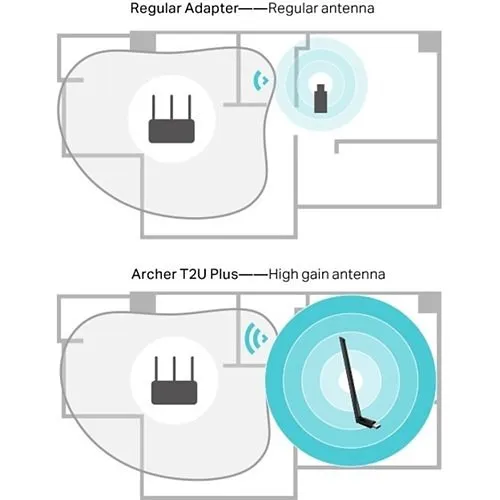 Regular Adapter——Regular antenna

Archer T2U Plus——High gain antenna